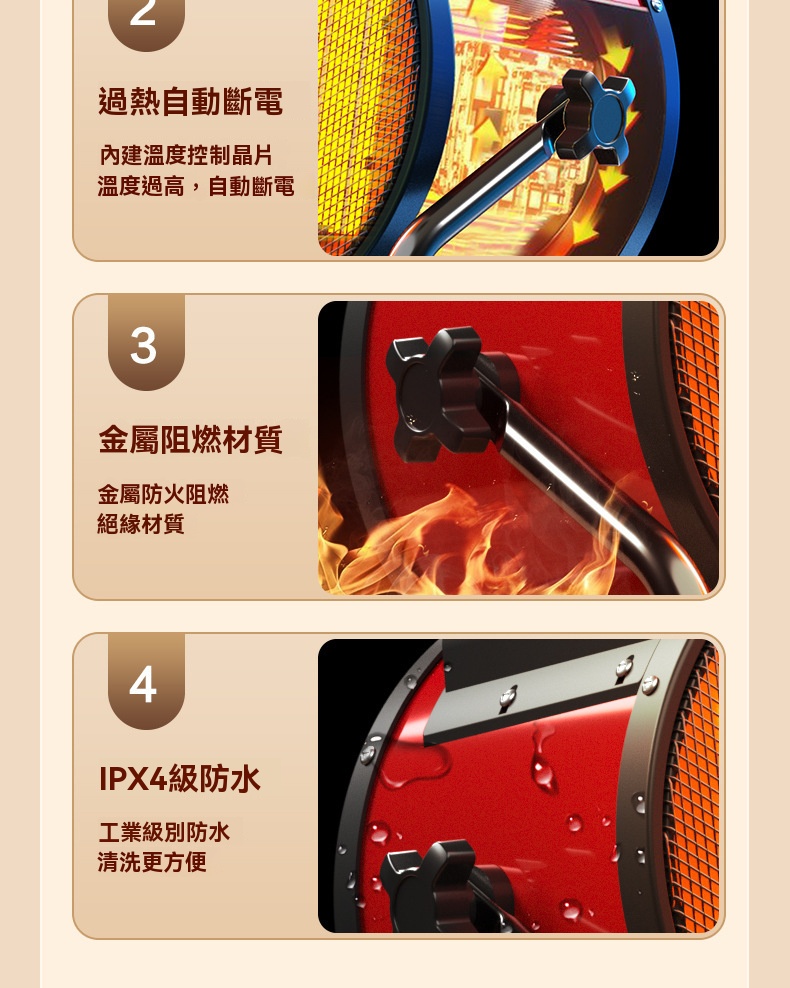 2

過熱自動斷電

內建溫度控制晶片
溫度過高，自動斷電

3

金屬阻燃材質

金屬防火阻燃
絕緣材質

4

IPX4級防水

工業級別防水
清洗更方便