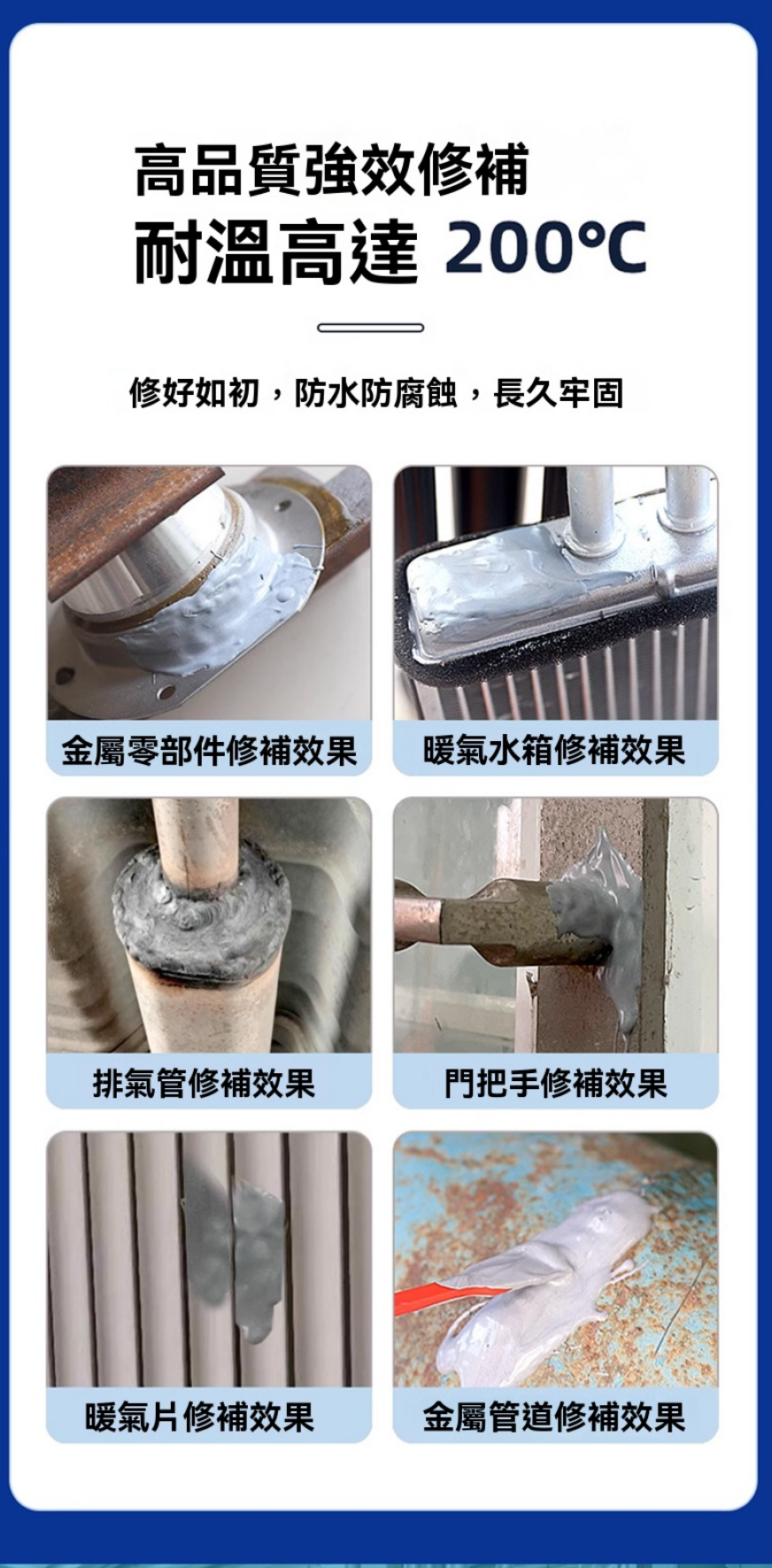 高品質強效修補
耐溫高達 200℃

修好如初，防水防腐蝕，長久牢固

金屬零部件修補效果

暖氣水箱修補效果

排氣管修補效果

門把手修補效果

暖氣片修補效果

金屬管道修補效果